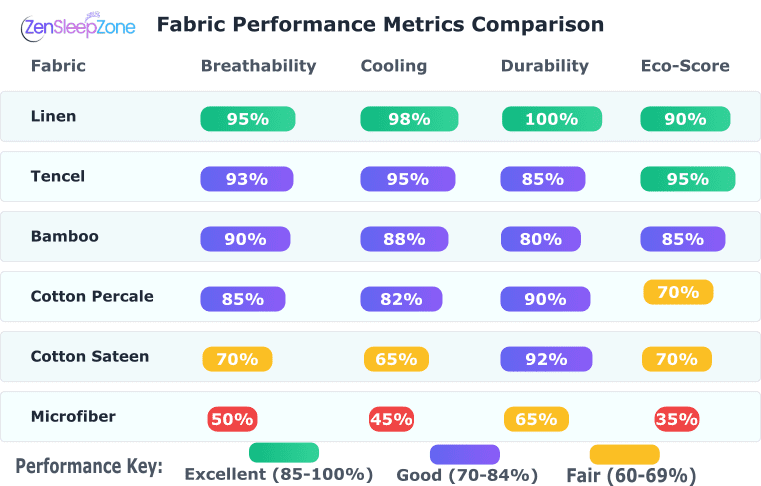 ZenSleepZone

Fabric Performance Metrics Comparison

| Fabric | Breathability | Cooling | Durability | Eco-Score |
|---|---|---|---|---|
| Linen | 95% | 98% | 100% | 90% |
| Tencel | 93% | 95% | 85% | 95% |
| Bamboo | 90% | 88% | 80% | 85% |
| Cotton Percale | 85% | 82% | 90% | 70% |
| Cotton Sateen | 70% | 65% | 92% | 70% |
| Microfiber | 50% | 45% | 65% | 35% |

Performance Key: Excellent (85-100%) Good (70-84%) Fair (60-69%)