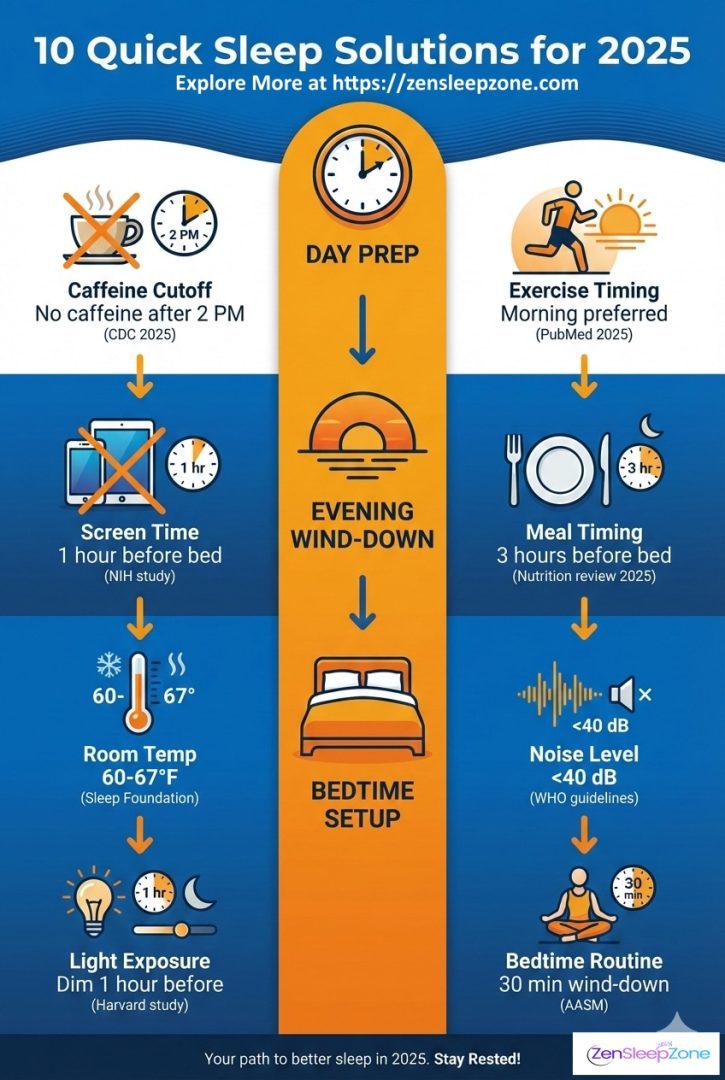 10 Quick Sleep Solutions for 2025
Explore More at https://zensleepzone.com

2 PM

Caffeine Cutoff
No caffeine after 2 PM
(CDC 2025)

1 hr

Screen Time
1 hour before bed
(NIH study)

60- 67°

Room Temp
60-67°F
(Sleep Foundation)

1 hr

Light Exposure
Dim 1 hour before
(Harvard study)

DAY PREP

EVENING WIND-DOWN

BEDTIME SETUP

Exercise Timing
Morning preferred
(PubMed 2025)

3 hr

Meal Timing
3 hours before bed
(Nutrition review 2025)

<40 dB

Noise Level
<40 dB
(WHO guidelines)

30 min

Bedtime Routine
30 min wind-down
(AASM)

Your path to better sleep in 2025. Stay Rested!

ZenSleepZone