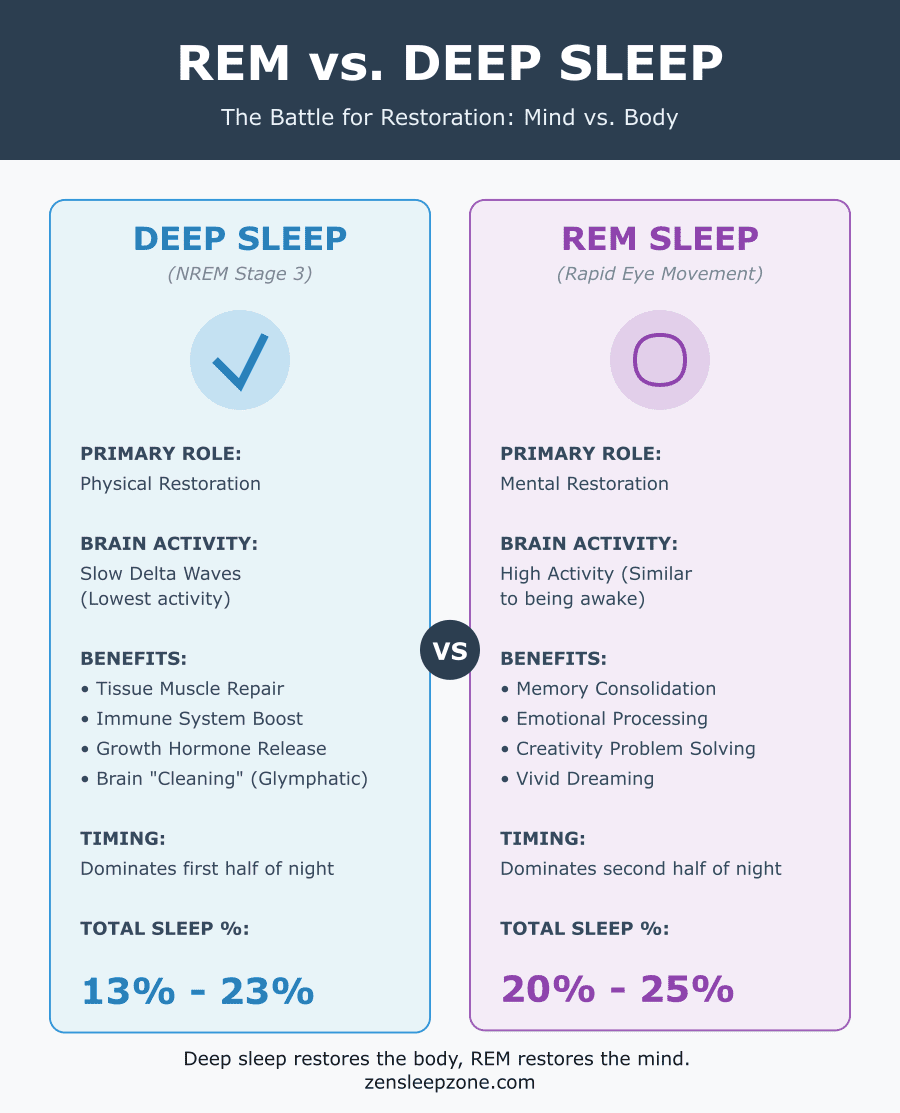 REM vs. DEEP SLEEP

The Battle for Restoration: Mind vs. Body

DEEP SLEEP

(NREM Stage 3)

PRIMARY ROLE:

Physical Restoration

BRAIN ACTIVITY:

Slow Delta Waves (Lowest activity)

BENEFITS:

• Tissue Muscle Repair
• Immune System Boost
• Growth Hormone Release
• Brain "Cleaning" (Glymphatic)

TIMING:

Dominates first half of night

TOTAL SLEEP %:

13% - 23%

VS

REM SLEEP

(Rapid Eye Movement)

PRIMARY ROLE:

Mental Restoration

BRAIN ACTIVITY:

High Activity (Similar to being awake)

BENEFITS:

• Memory Consolidation
• Emotional Processing
• Creativity Problem Solving
• Vivid Dreaming

TIMING:

Dominates second half of night

TOTAL SLEEP %:

20% - 25%

Deep sleep restores the body, REM restores the mind.
zensleepzone.com